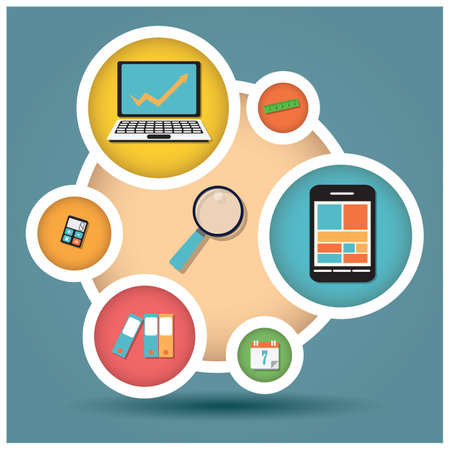 7