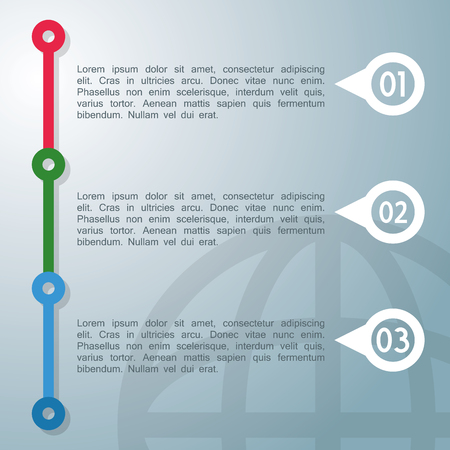 Lorem ipsum dolor sit amet, consectetur adipiscing elit. Cras in ultricies arcu. Donec vitae nunc enim. Phasellus non enim scelerisque, interdum velit quis, varius tortor. Aenean mattis sapien quis fermentum bibendum. Nullam vel dui erat.

01

Lorem ipsum dolor sit amet, consectetur adipiscing elit. Cras in ultricies arcu. Donec vitae nunc enim. Phasellus non enim scelerisque, interdum velit quis, varius tortor. Aenean mattis sapien quis fermentum bibendum. Nullam vel dui erat.

02

Lorem ipsum dolor sit amet, consectetur adipiscing elit. Cras in ultricies arcu. Donec vitae nunc enim. Phasellus non enim scelerisque, interdum velit quis, varius tortor. Aenean mattis sapien quis fermentum bibendum. Nullam vel dui erat.

03