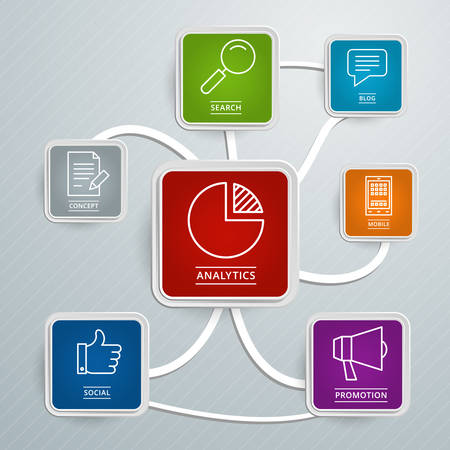 SEARCH

BLOG

CONCEPT

MOBILE

ANALYTICS

SOCIAL

PROMOTION